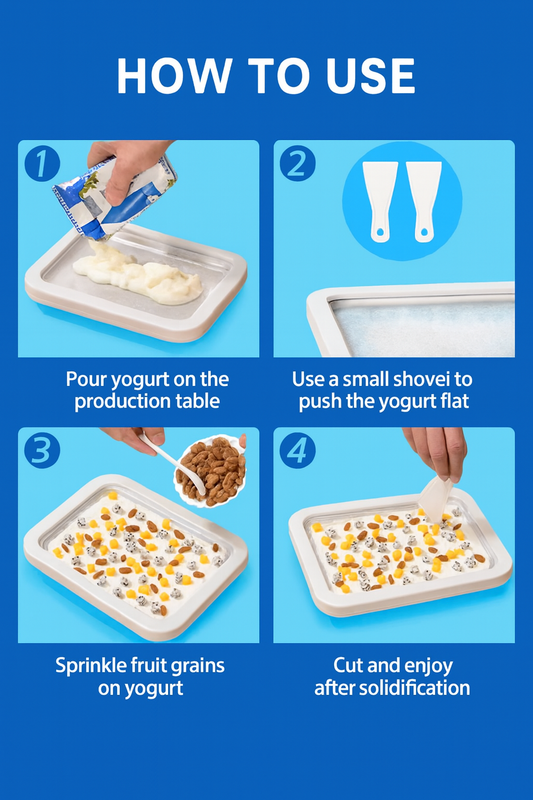 HOW TO USE

1

Pour yogurt on the production table

2

Use a small shovei to push the yogurt flat

3

Sprinkle fruit grains on yogurt

4

Cut and enjoy after solidification