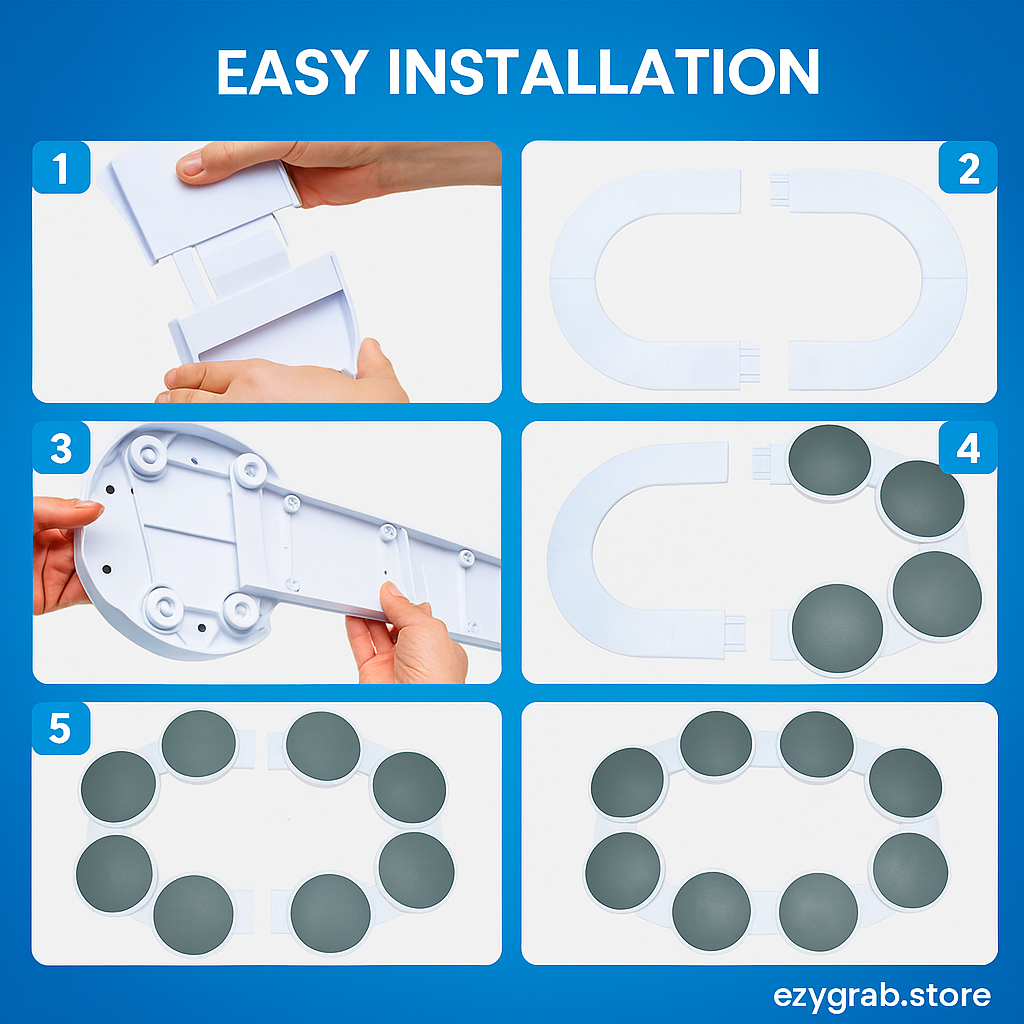 EASY INSTALLATION

1

2

3

4

5

ezygrab.store