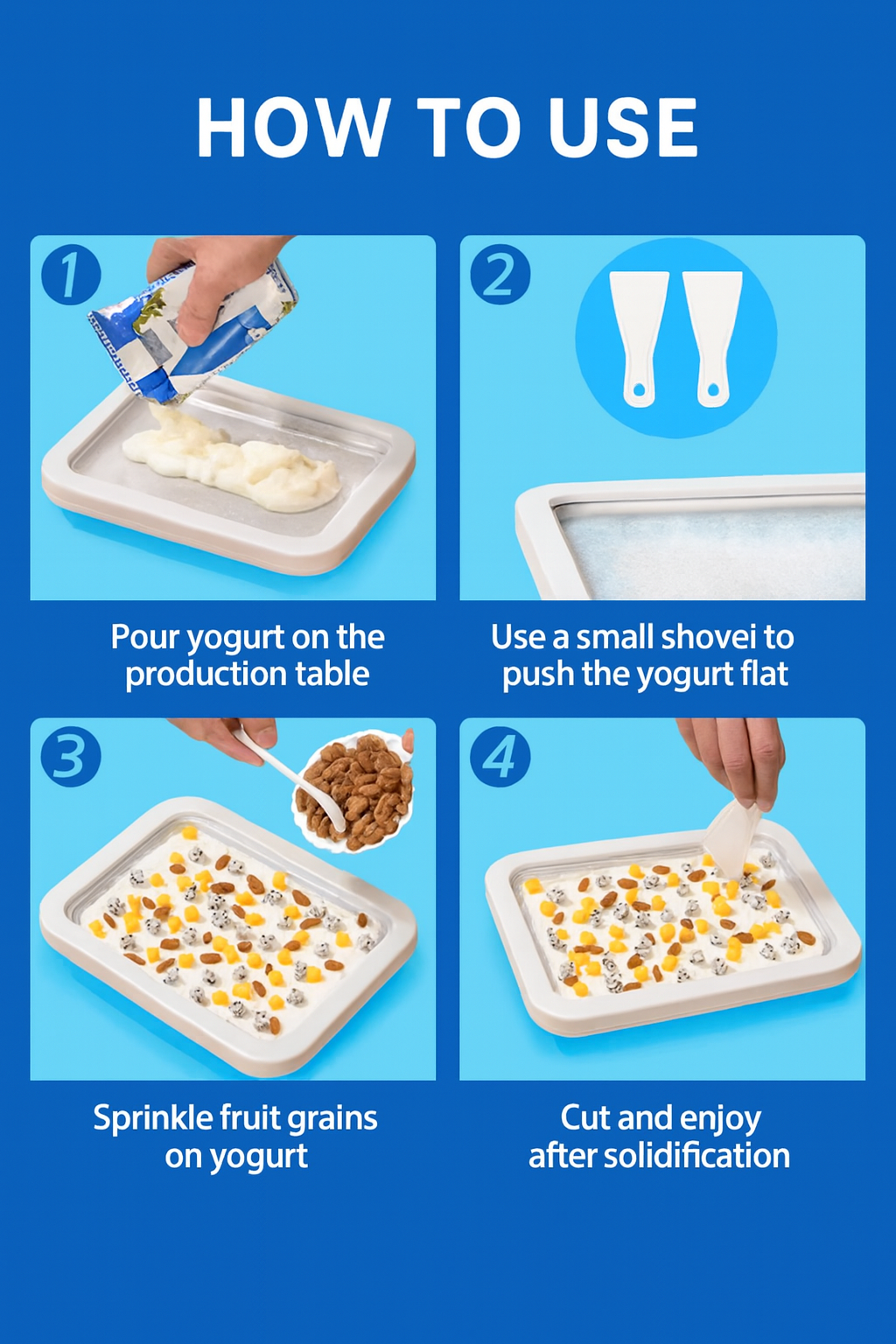 HOW TO USE

1

Pour yogurt on the production table

2

Use a small shovei to push the yogurt flat

3

Sprinkle fruit grains on yogurt

4

Cut and enjoy after solidification